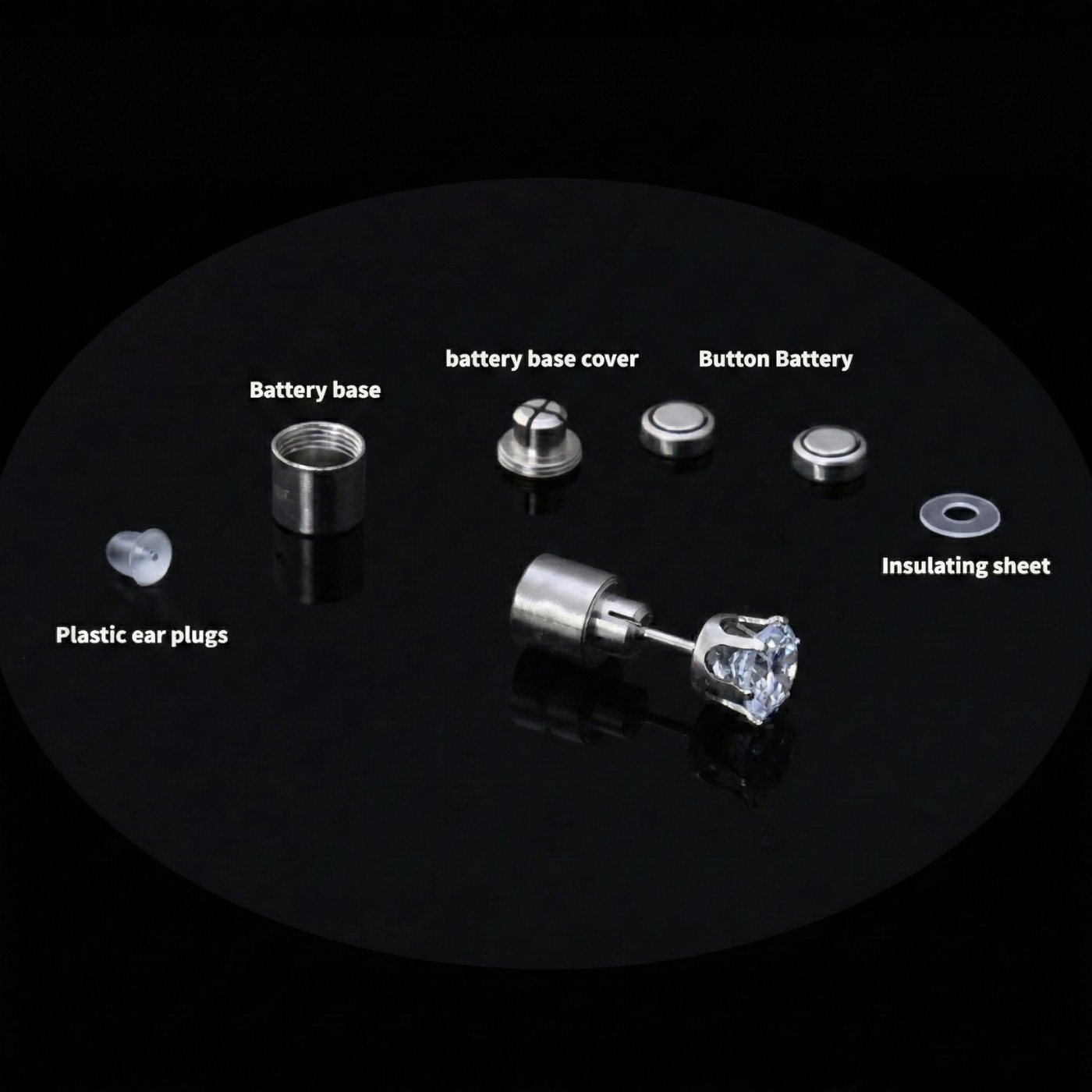 battery base cover

Button Battery

Battery base

Insulating sheet

Plastic ear plugs